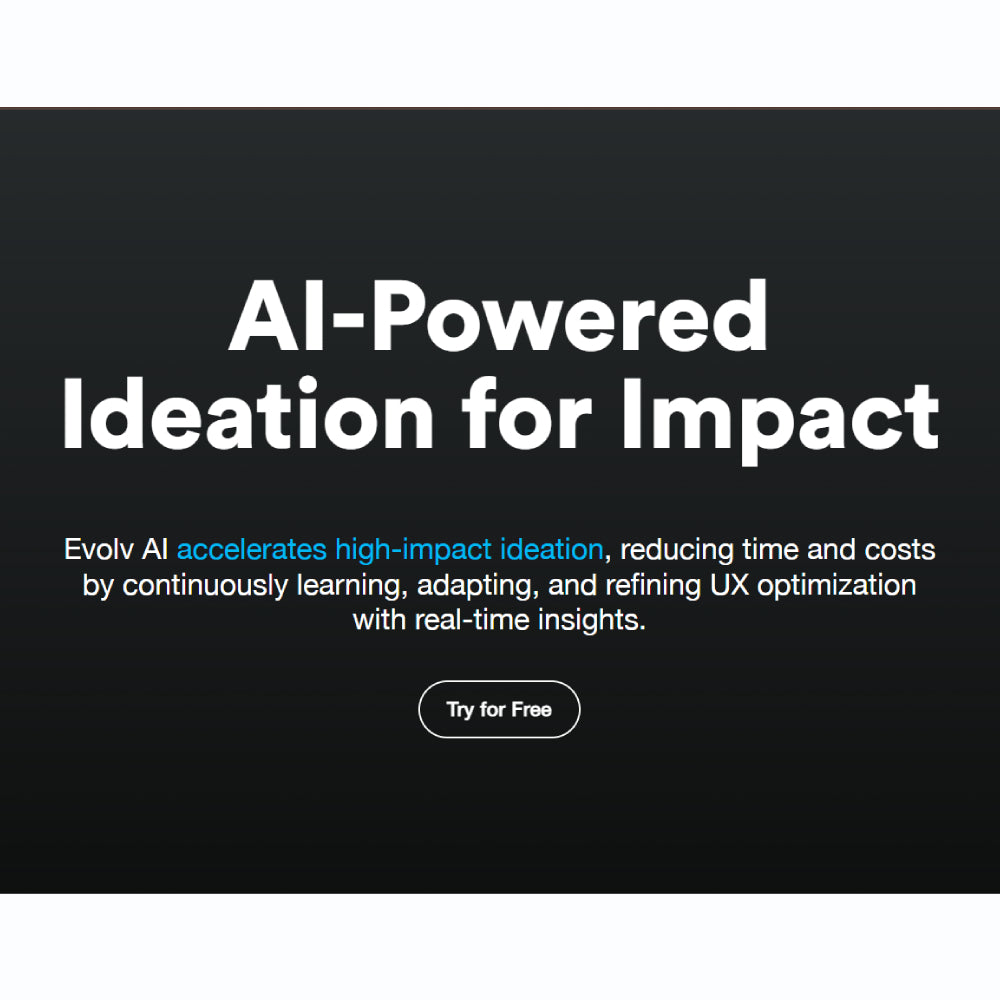 AI-Powered Ideation for Impact

Evolv AI accelerates high-impact ideation, reducing time and costs by continuously learning, adapting, and refining UX optimization with real-time insights.

Try for Free